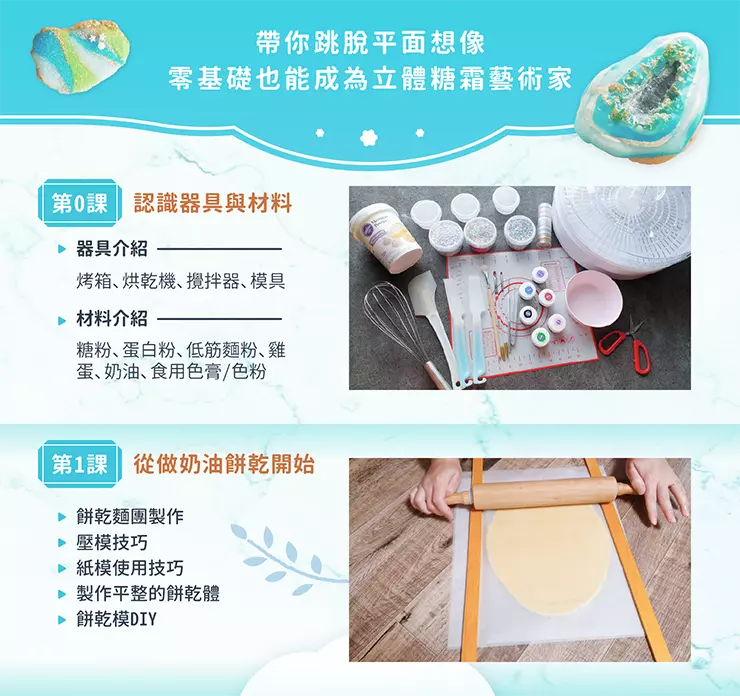 帶你跳脫平面想像
零基礎也能成為立體糖霜藝術家

第0課 認識器具與材料

器具介紹

烤箱、烘乾機、攪拌器、模具

材料介紹

糖粉、蛋白粉、低筋麵粉、雞蛋、奶油、食用色膏/色粉

第1課 從做奶油餅乾開始

餅乾麵團製作
壓模技巧
紙模使用技巧
製作平整的餅乾體
餅乾模DIY