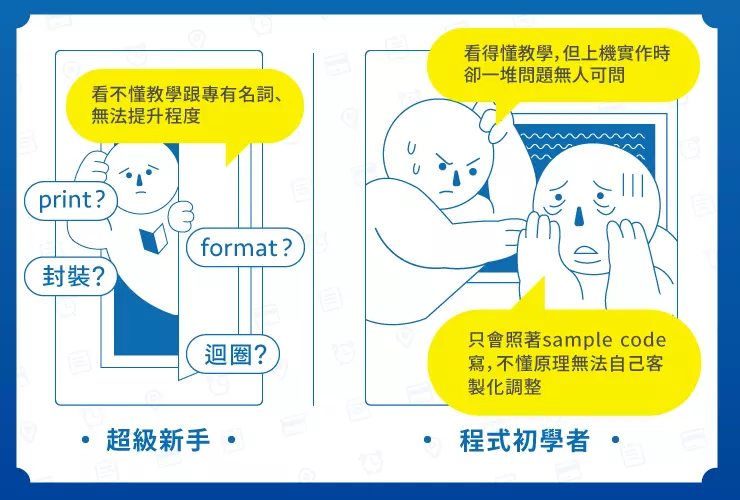 看不懂教學跟專有名詞、無法提升程度

print?

format?

封裝?

迴圈?

• 超級新手 •

看得懂教學,但上機實作時卻一堆問題無人可問

只會照著sample code寫,不懂原理無法自己客製化調整

• 程式初學者 •